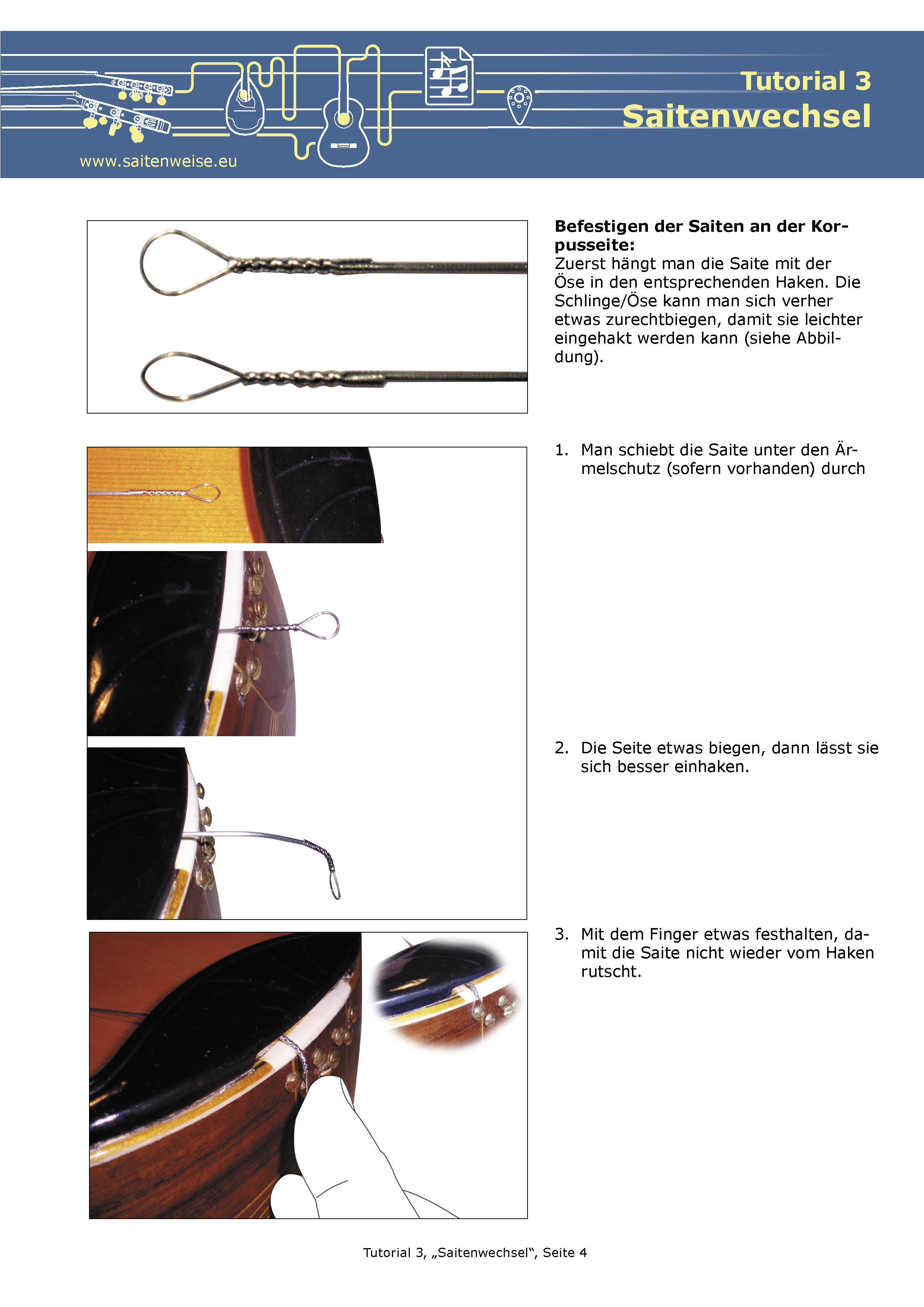 Tutorial 3
Saitenwechsel

www.saitenweise.eu

**Befestigen der Saiten an der Korpusseite:**
Zuerst hängt man die Saite mit der Öse in den entsprechenden Haken. Die Schlinge/Öse kann man sich verher etwas zurechtbiegen, damit sie leichter eingehakt werden kann (siehe Abbildung).

1. Man schiebt die Saite unter den Ärmelschutz (sofern vorhanden) durch

2. Die Seite etwas biegen, dann lässt sie sich besser einhaken.

3. Mit dem Finger etwas festhalten, damit die Saite nicht wieder vom Haken rutscht.

Tutorial 3, „Saitenwechsel“, Seite 4